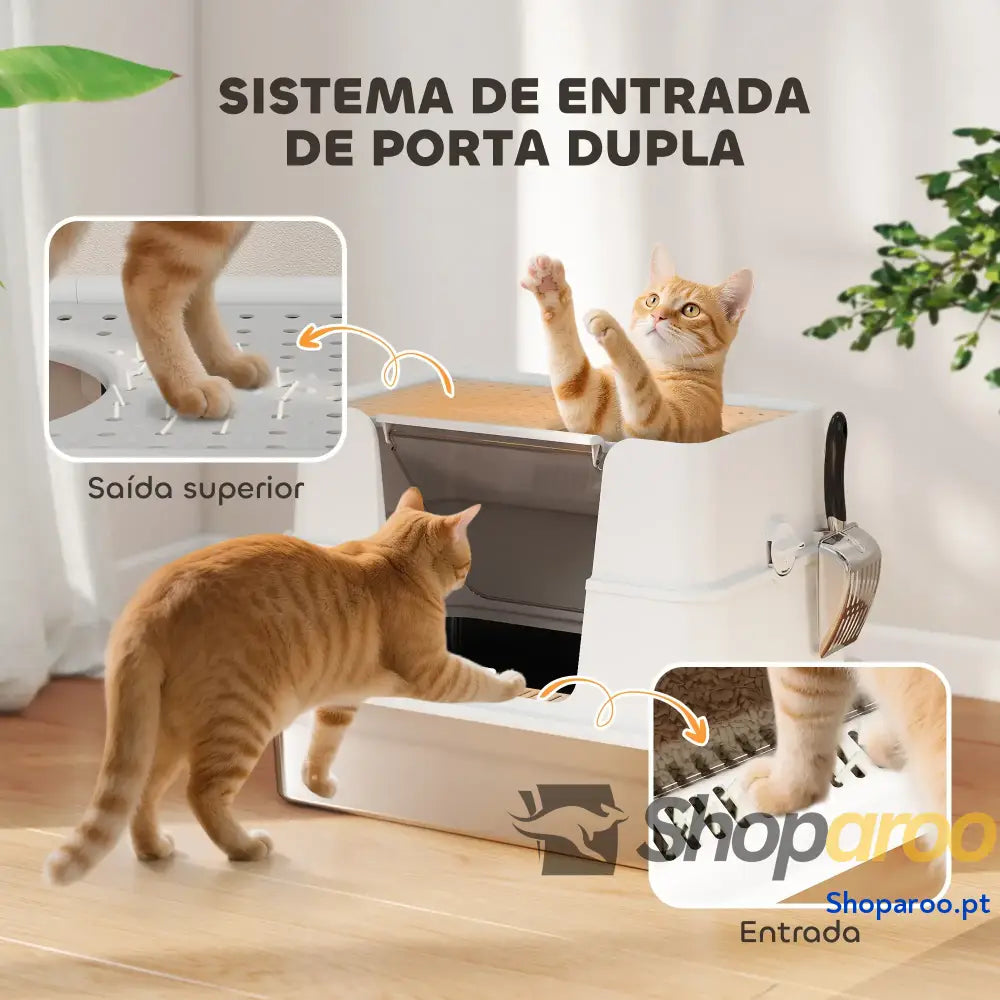 SISTEMA DE ENTRADA DE PORTA DUPLA

Saída superior

Shoparoo

Shoparoo.pt

Entrada