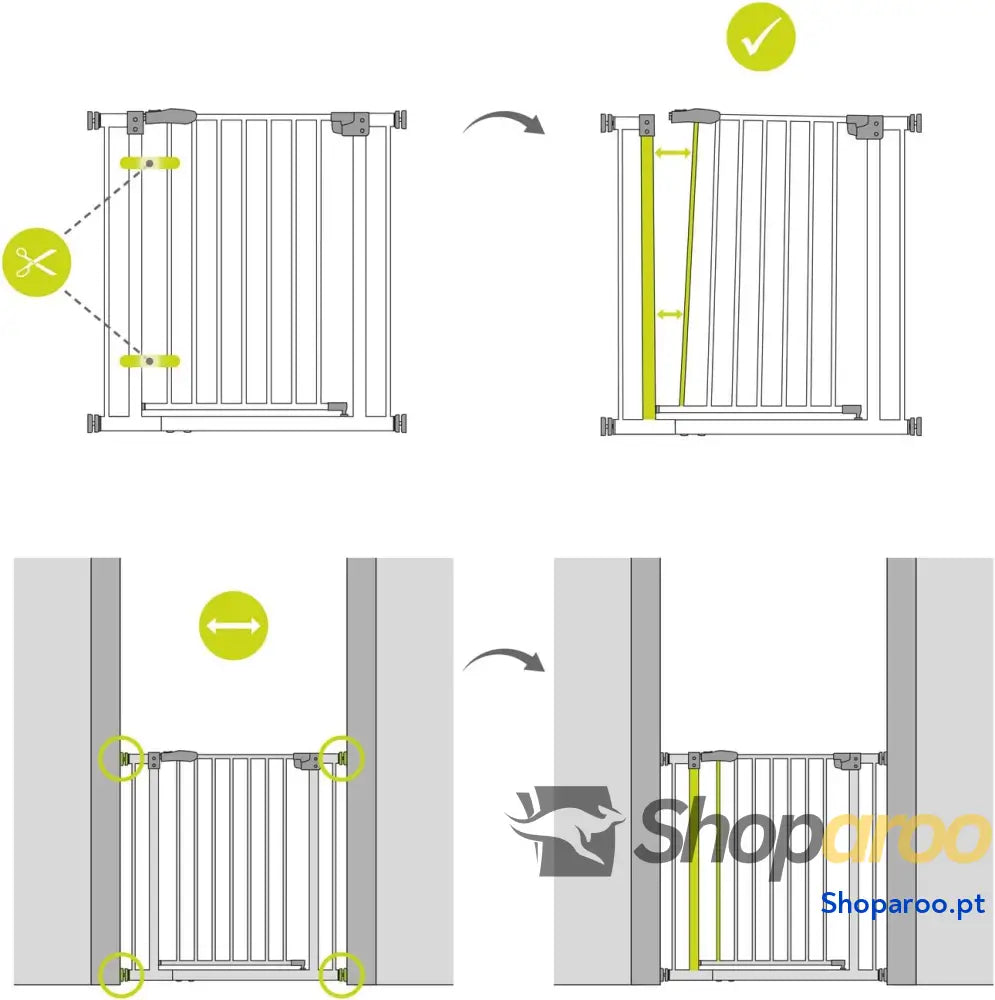 Shoparoo
Shoparoo.pt