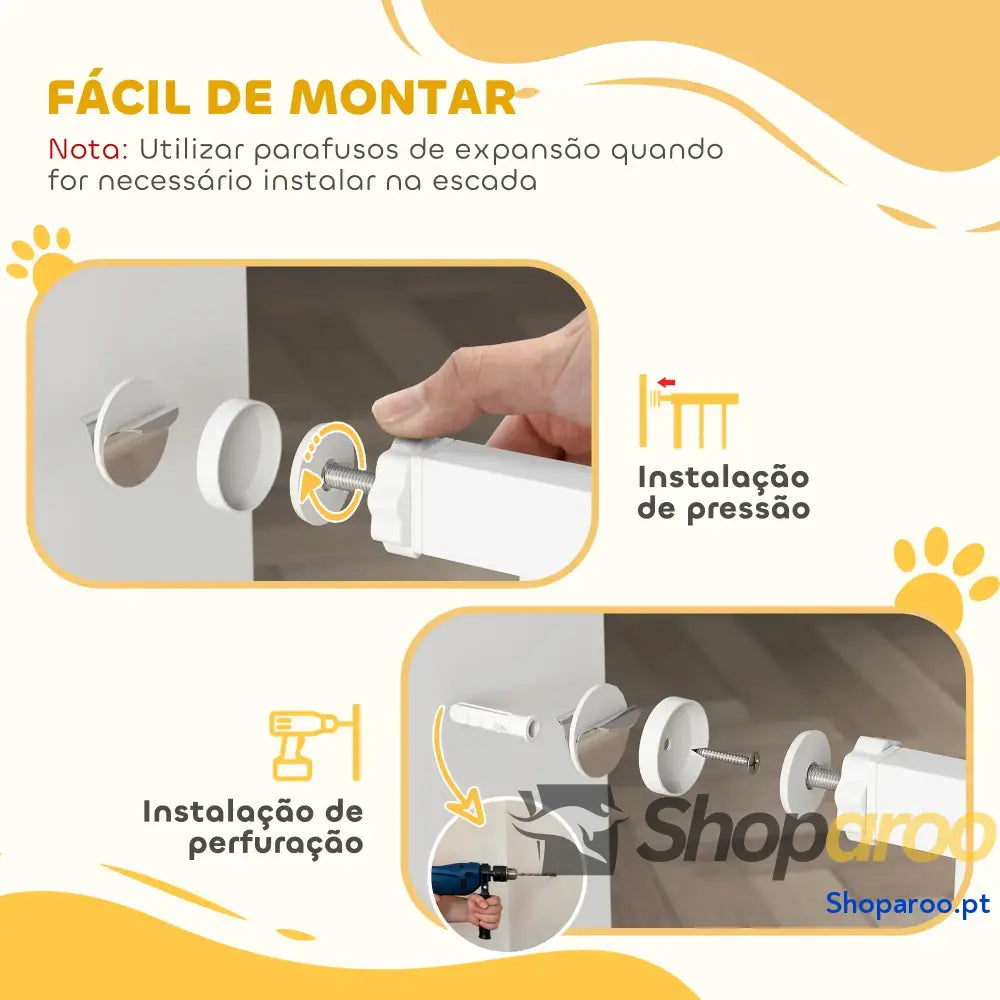 FÁCIL DE MONTAR
Nota: Utilizar parafusos de expansão quando for necessário instalar na escada

Instalação de pressão

Instalação de perfuração

Shoparoo

Shoparoo.pt