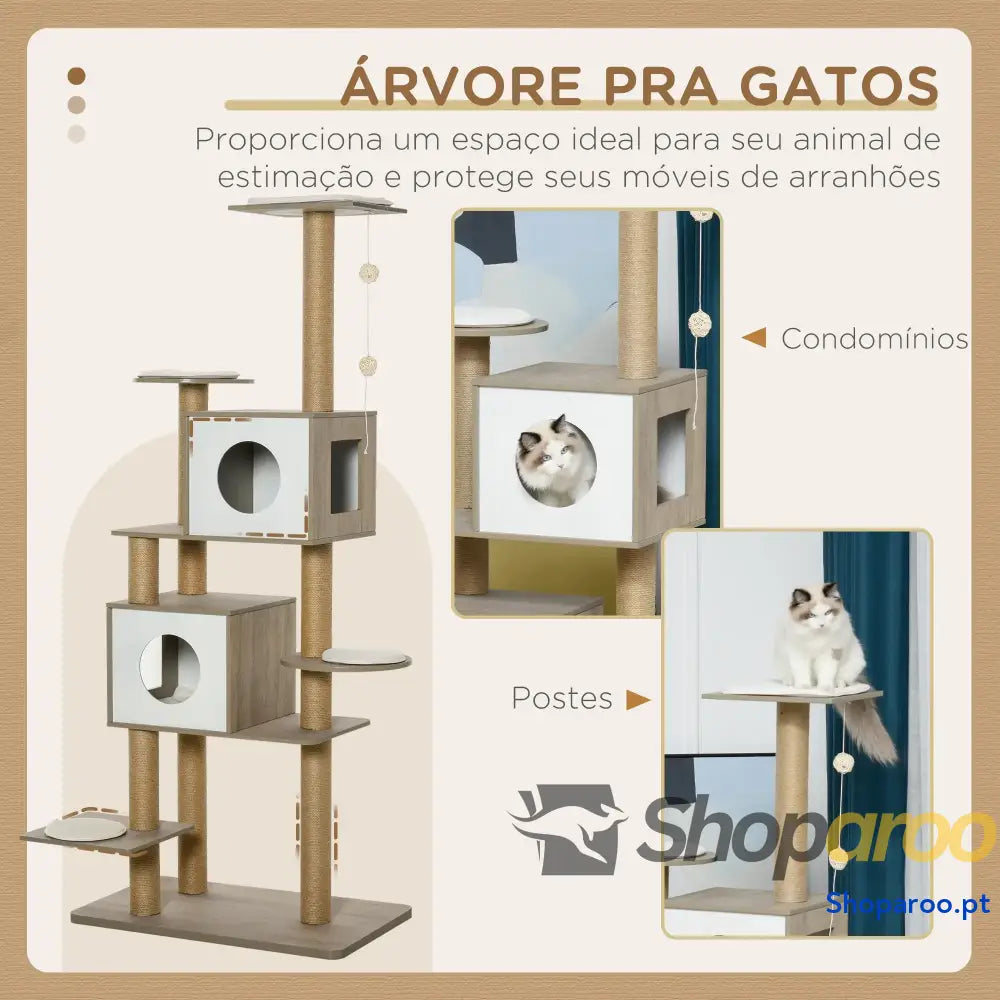 ÁRVORE PRA GATOS

Proporciona um espaço ideal para seu animal de estimação e protege seus móveis de arranhões

Condomínios

Postes

Shoparoo

Shoparoo.pt