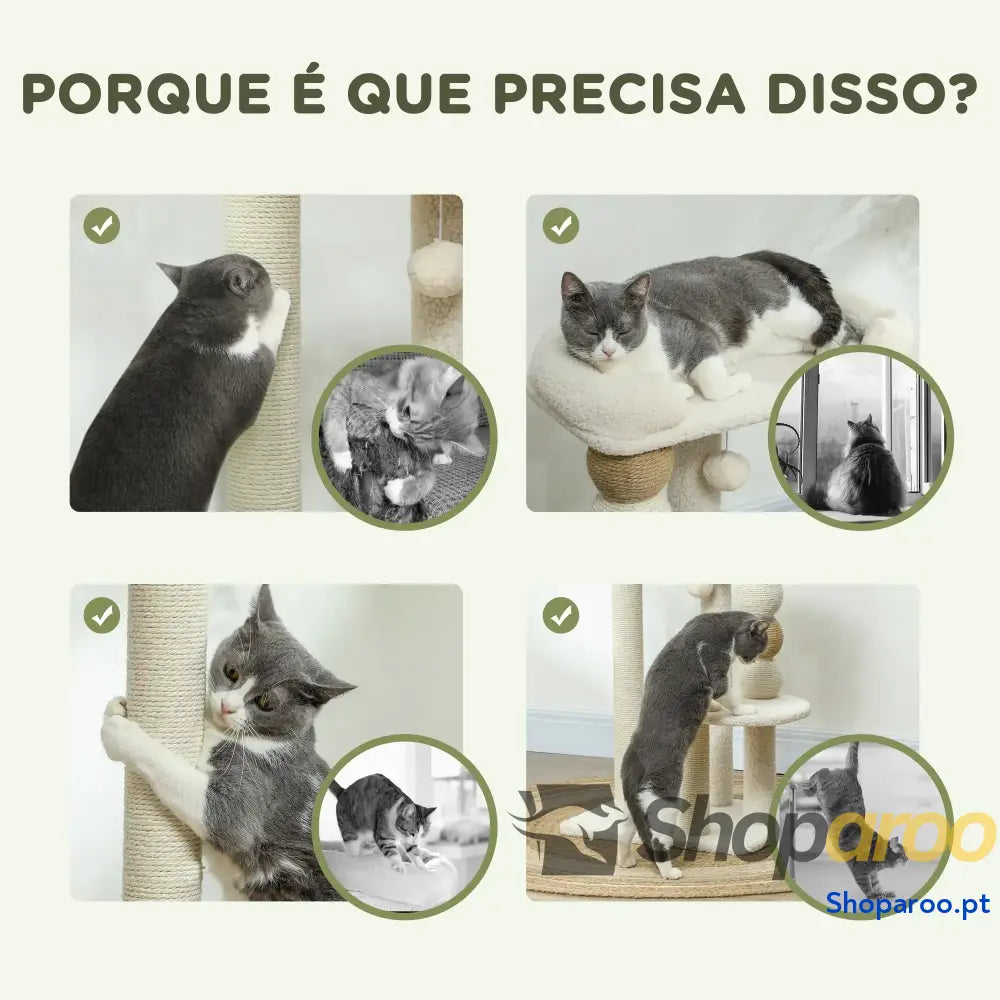 PORQUE É QUE PRECISA DISSO?

Shoparoo

Shoparoo.pt