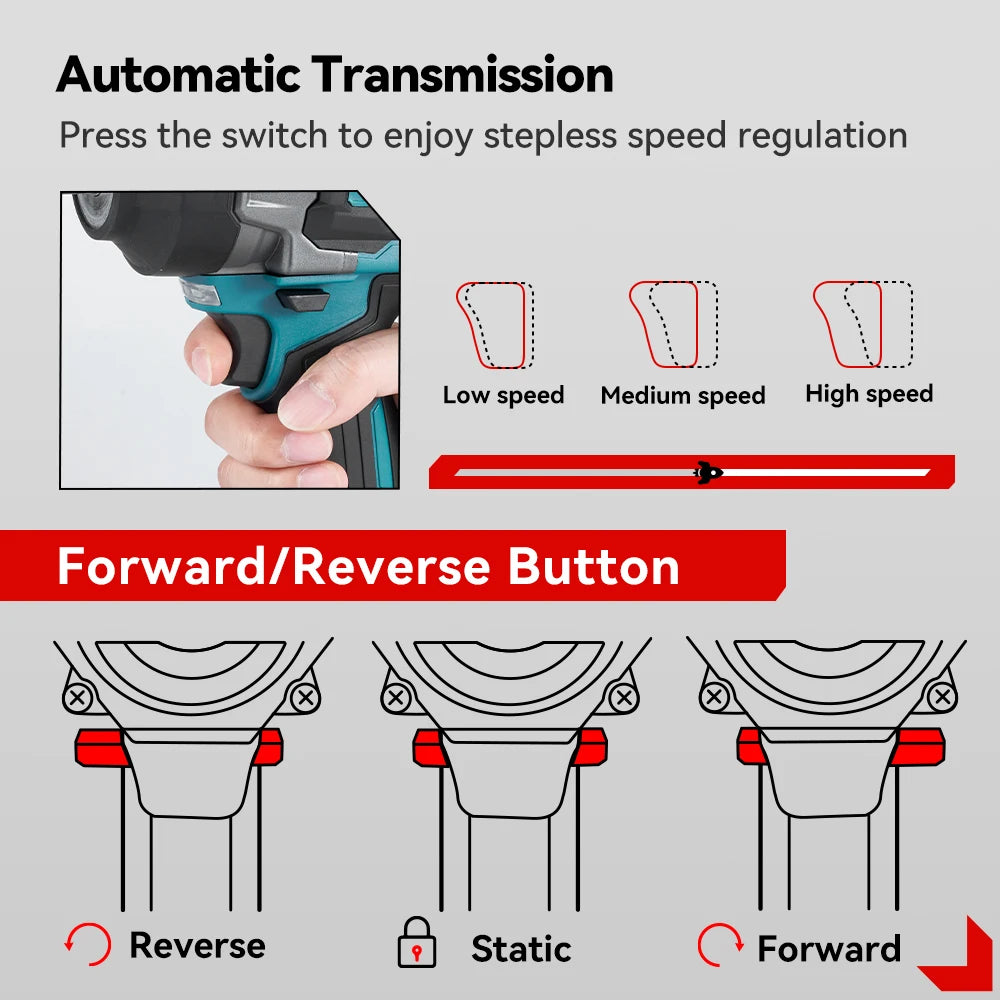 Automatic Transmission

Press the switch to enjoy stepless speed regulation

Low speed

Medium speed

High speed

Forward/Reverse Button

Reverse

Static

Forward