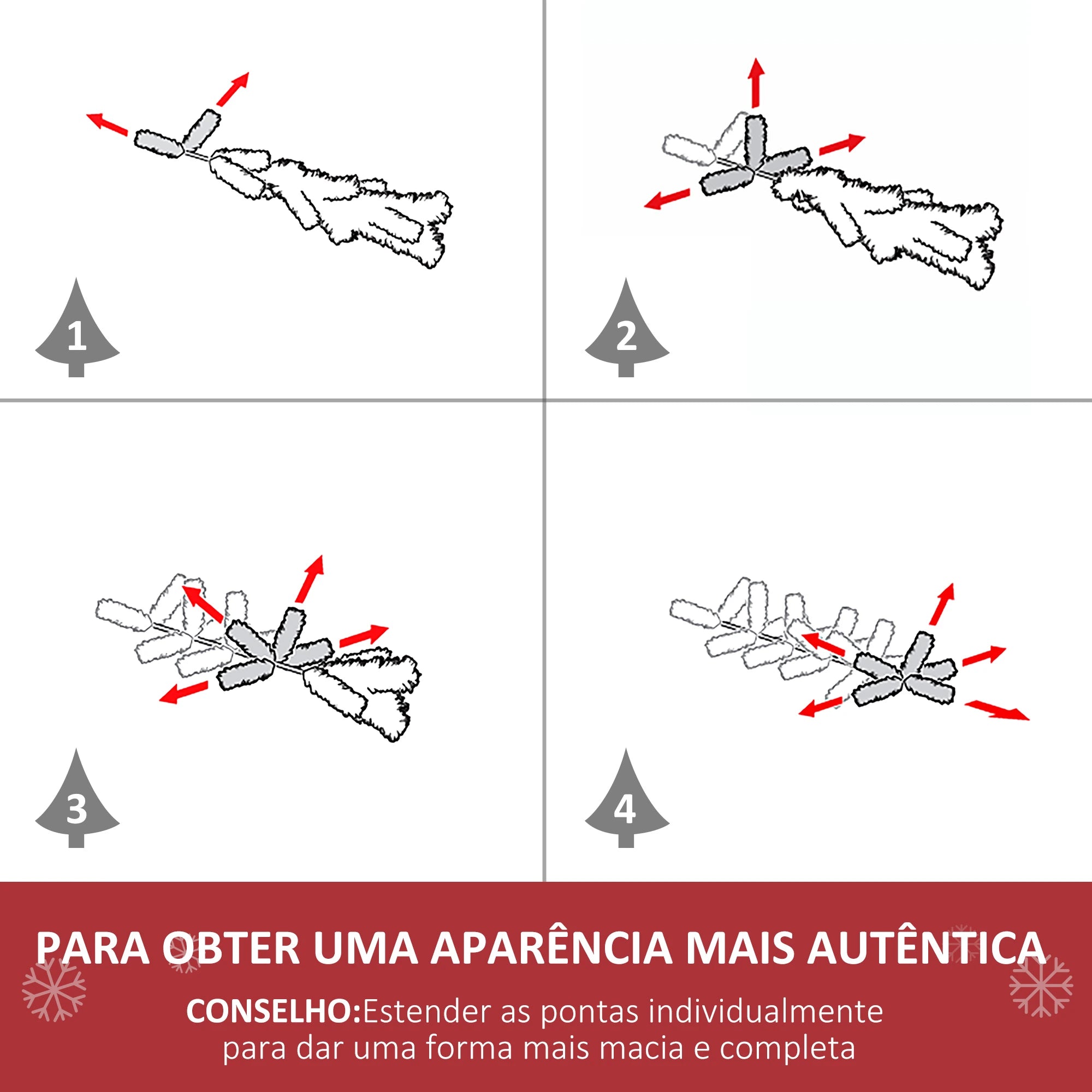 1

2

3

4

PARA OBTER UMA APARÊNCIA MAIS AUTÊNTICA

CONSELHO:Estender as pontas individualmente para dar uma forma mais macia e completa