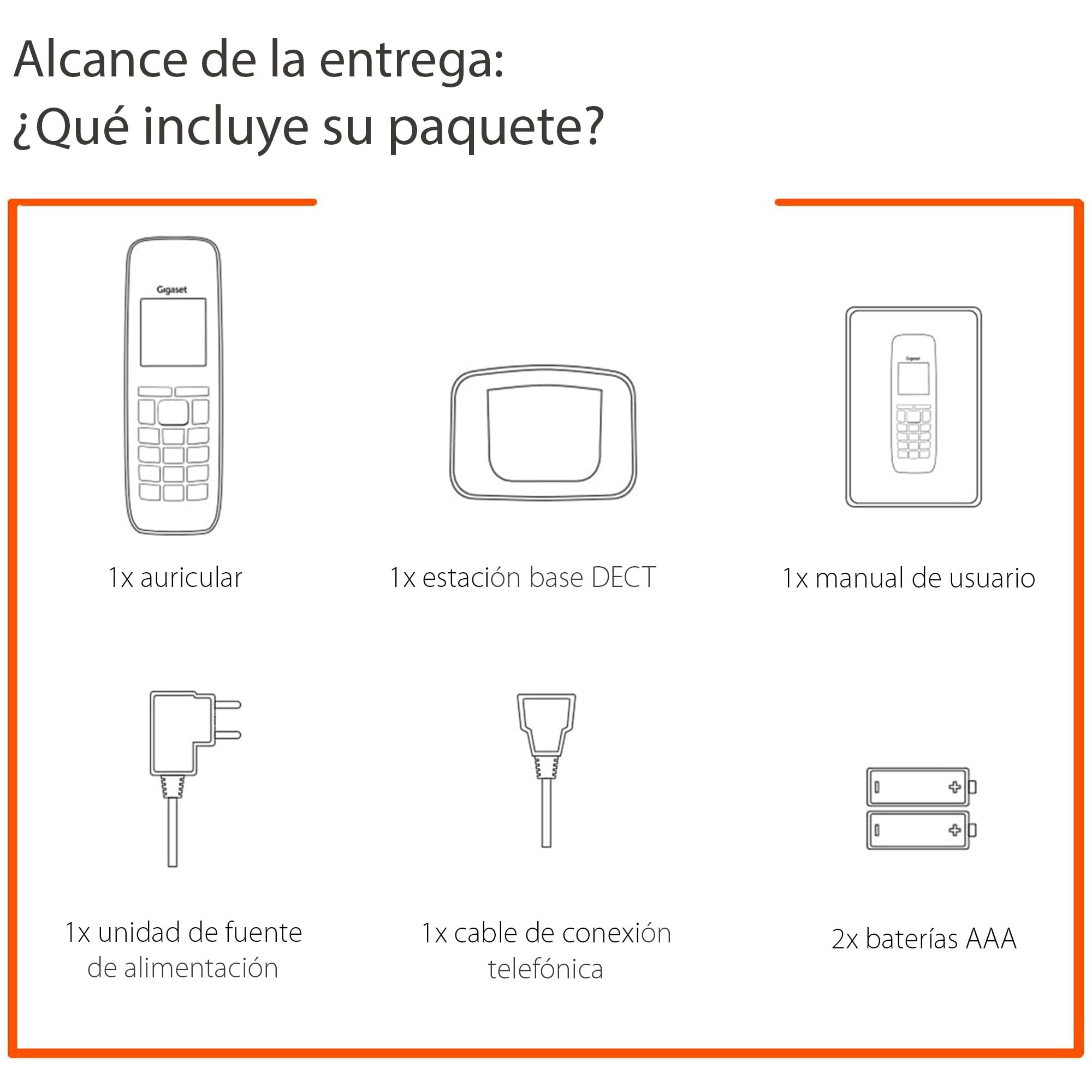 Alcance de la entrega:
¿Qué incluye su paquete?

Gigaset

1x auricular

1x estación base DECT

Gigaset

1x manual de usuario

1x unidad de fuente de alimentación

1x cable de conexión telefónica

2x baterías AAA